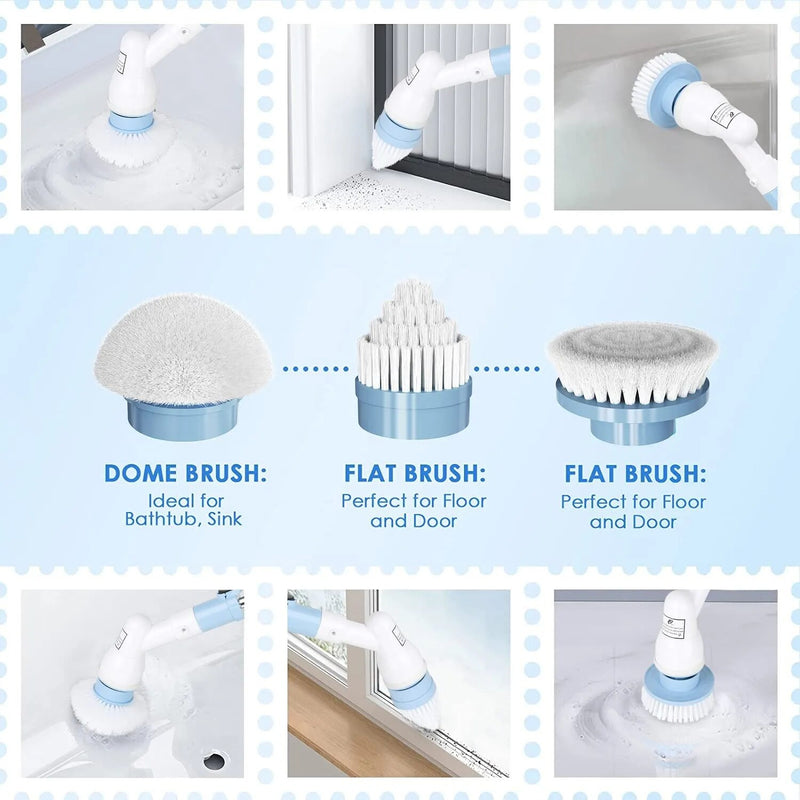 DOME BRUSH:
Ideal for Bathtub, Sink

FLAT BRUSH:
Perfect for Floor and Door

FLAT BRUSH:
Perfect for Floor and Door