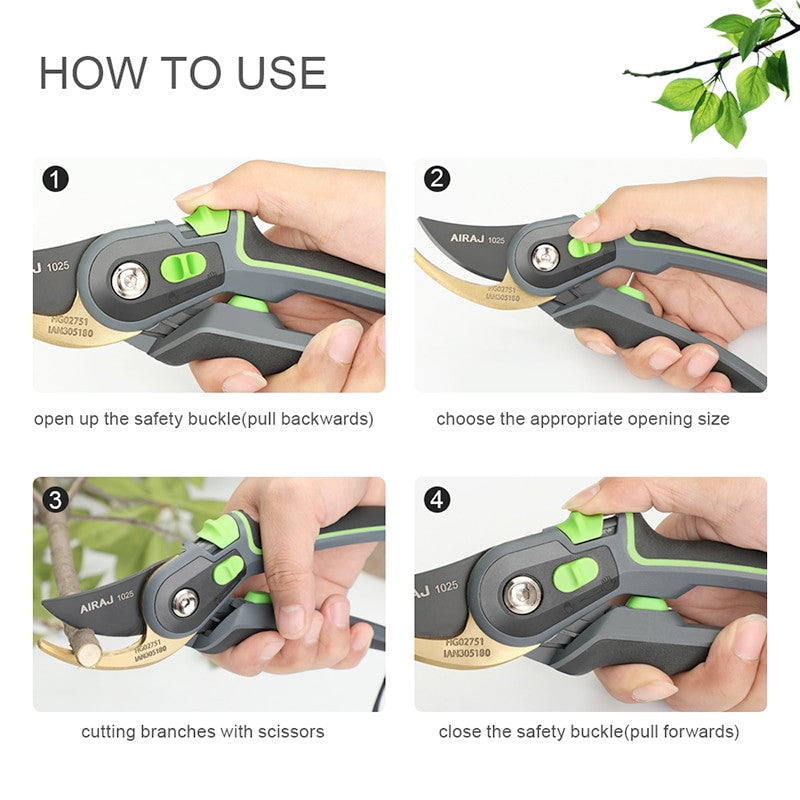 HOW TO USE

1

AJ 1025

HG02751
IAN305180

open up the safety buckle(pull backwards)

2

AIRAJ 1025

HG02751
IAN305180

choose the appropriate opening size

3

AIRAJ 1025

HG02751
IAN305180

cutting branches with scissors

4

AJ 1025

HG02751
IAN305180

close the safety buckle(pull forwards)