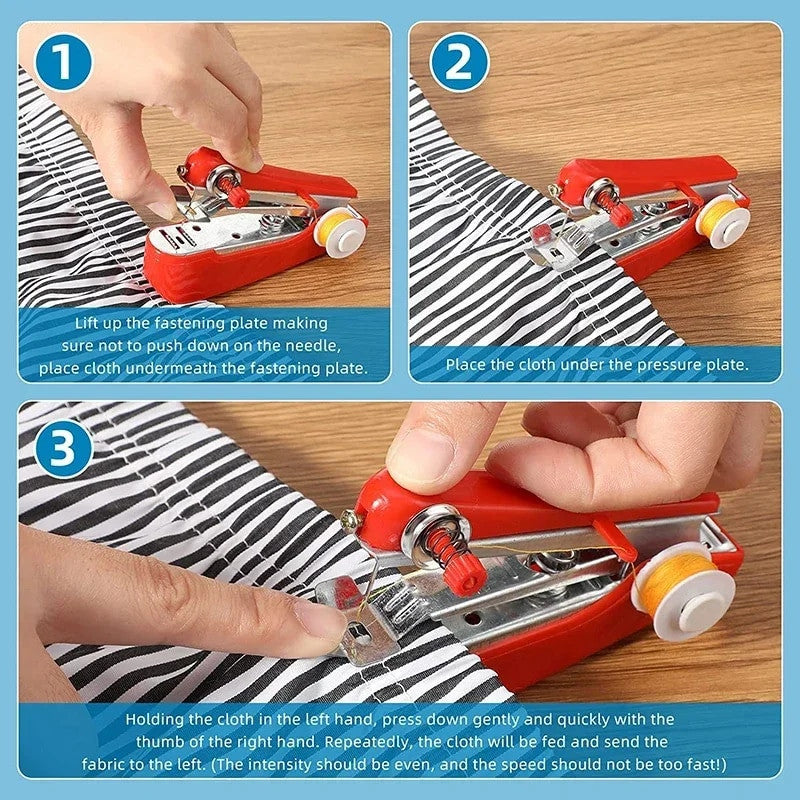 1

Lift up the fastening plate making sure not to push down on the needle, place cloth undermeath the fastening plate.

2

Place the cloth under the pressure plate.

3

Holding the cloth in the left hand, press down gently and quickly with the thumb of the right hand. Repeatedly, the cloth will be fed and send the fabric to the left. (The intensity should be even, and the speed should not be too fast!)