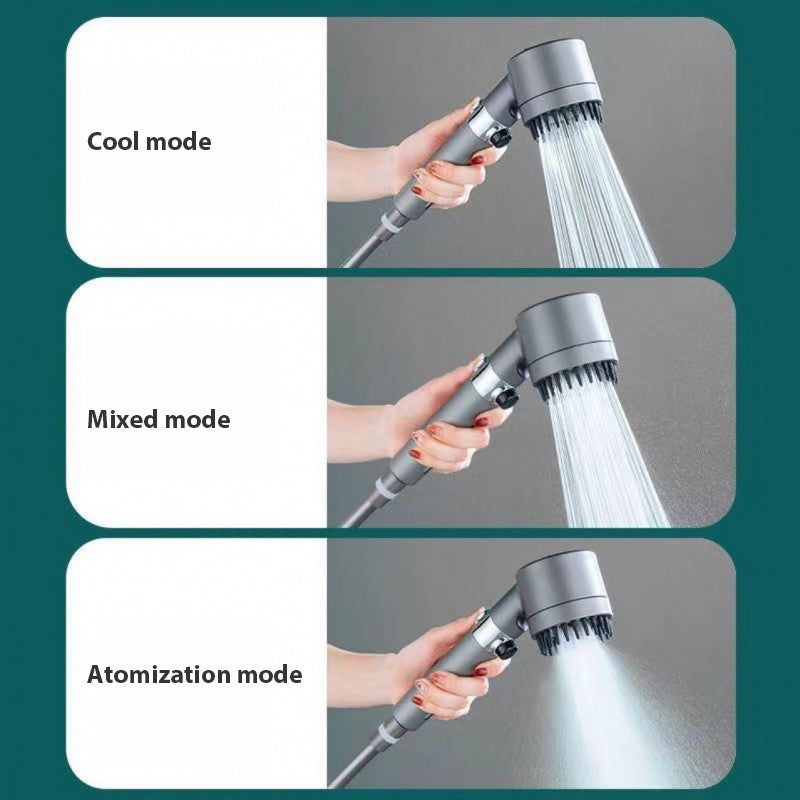 Cool mode

Mixed mode

Atomization mode